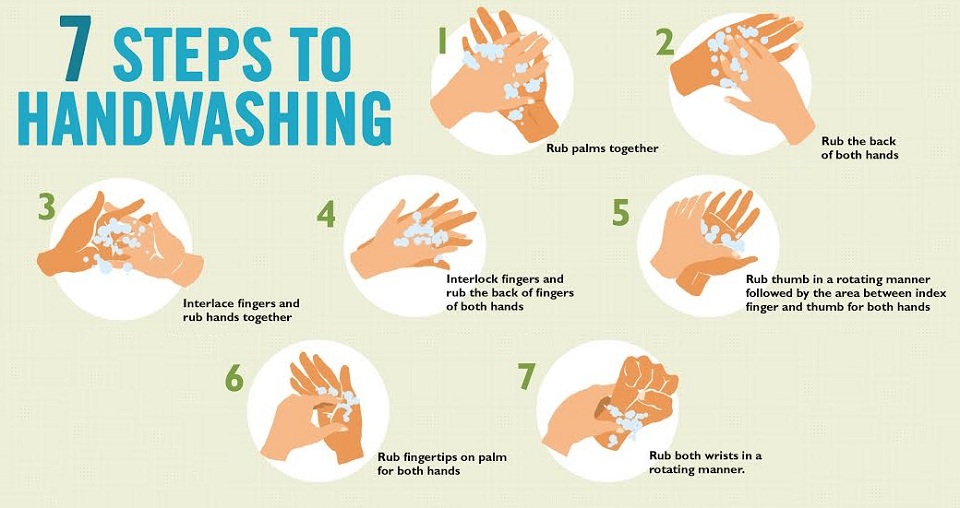 7 STEPS TO HANDWASHING

1
Rub palms together

2
Rub the back of both hands

3
Interlace fingers and rub hands together

4
Interlock fingers and rub the back of fingers of both hands

5
Rub thumb in a rotating manner followed by the area between index finger and thumb for both hands

6
Rub fingertips on palm for both hands

7
Rub both wrists in a rotating manner.