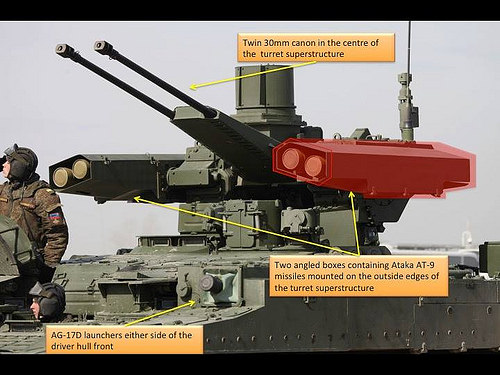 Twin 30mm canon in the centre of the turret superstructure

Two angled boxes containing Ataka AT-9 missiles mounted on the outside edges of the turret superstructure

AG-17D launchers either side of the driver hull front