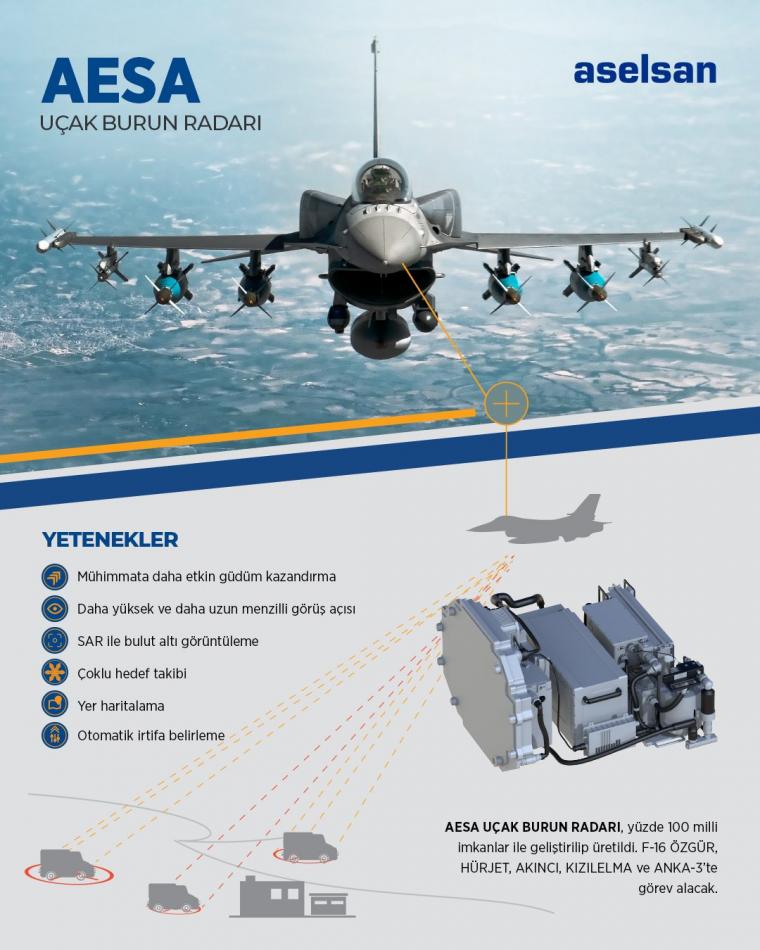 AESA
UÇAK BURUN RADARI

aselsan

YETENEKLER

Mühimmata daha etkin güdüm kazandırma

Daha yüksek ve daha uzun menzilli görüş açısı

SAR ile bulut altı görüntüleme

Çoklu hedef takibi

Yer haritalama

Otomatik irtifa belirleme

AESA UÇAK BURUN RADARI, yüzde 100 milli imkanlar ile geliştirilip üretildi. F-16 ÖZGÜR, HÜRJET, AKINCI, KIZILELMA ve ANKA-3'te görev alacak.