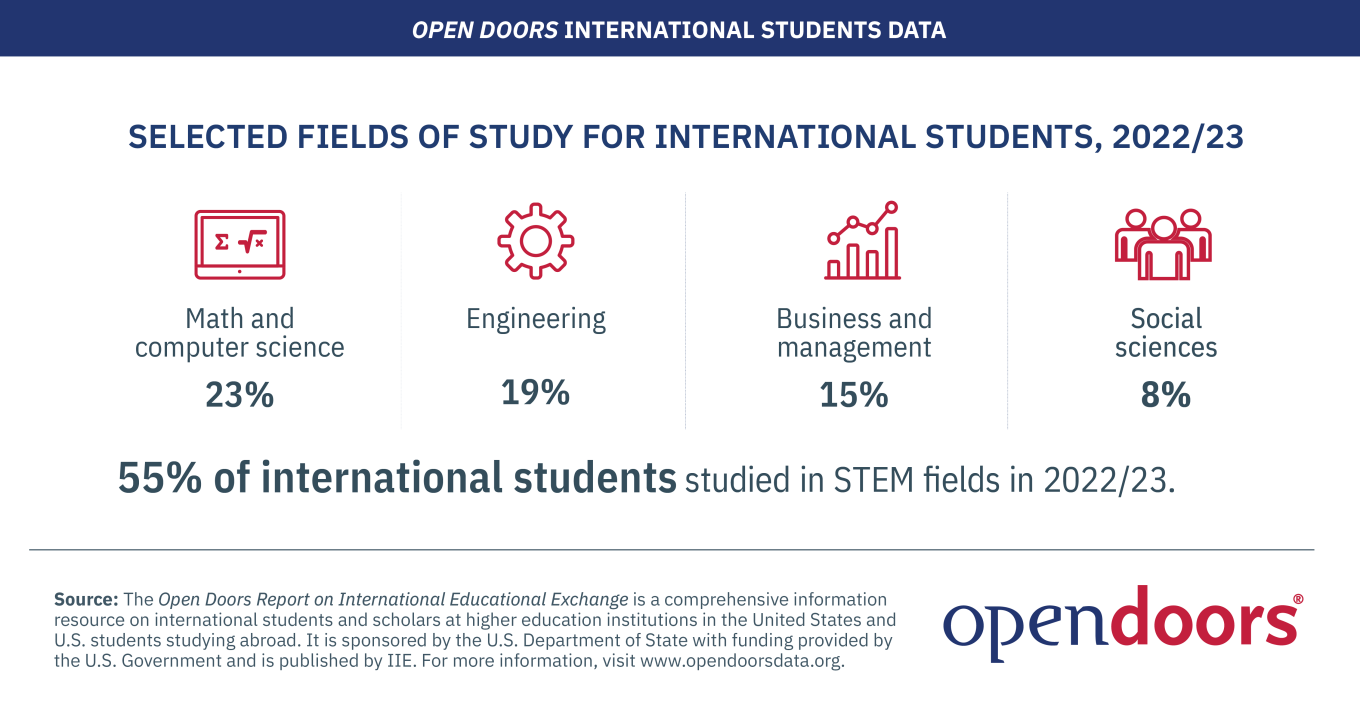 OPEN DOORS INTERNATIONAL STUDENTS DATA

SELECTED FIELDS OF STUDY FOR INTERNATIONAL STUDENTS, 2022/23

$\Sigma$ $\sqrt{x}$

Math and computer science
23%

Engineering
19%

Business and management
15%

Social sciences
8%

55% of international students studied in STEM fields in 2022/23.

Source: The Open Doors Report on International Educational Exchange is a comprehensive information resource on international students and scholars at higher education institutions in the United States and U.S. students studying abroad. It is sponsored by the U.S. Department of State with funding provided by the U.S. Government and is published by IIE. For more information, visit www.opendoorsdata.org.

opendoors®