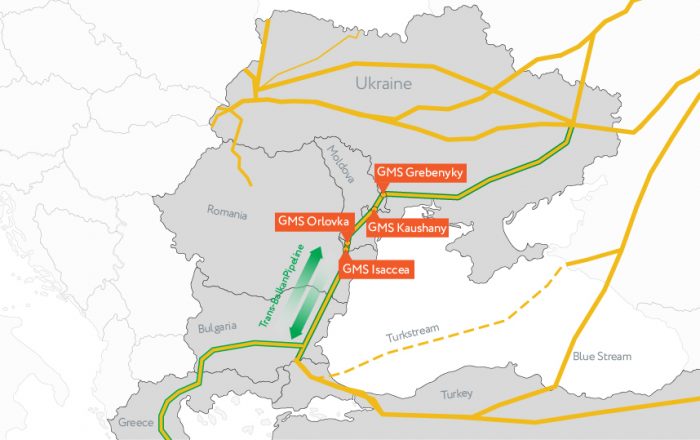 Ukraine

Moldova

GMS Grebenyky

Romania

GMS Orlovka

GMS Kaushany

GMS Isaccea

Trans-BalkanPipeline

Bulgaria

Turkstream

Blue Stream

Turkey

Greece